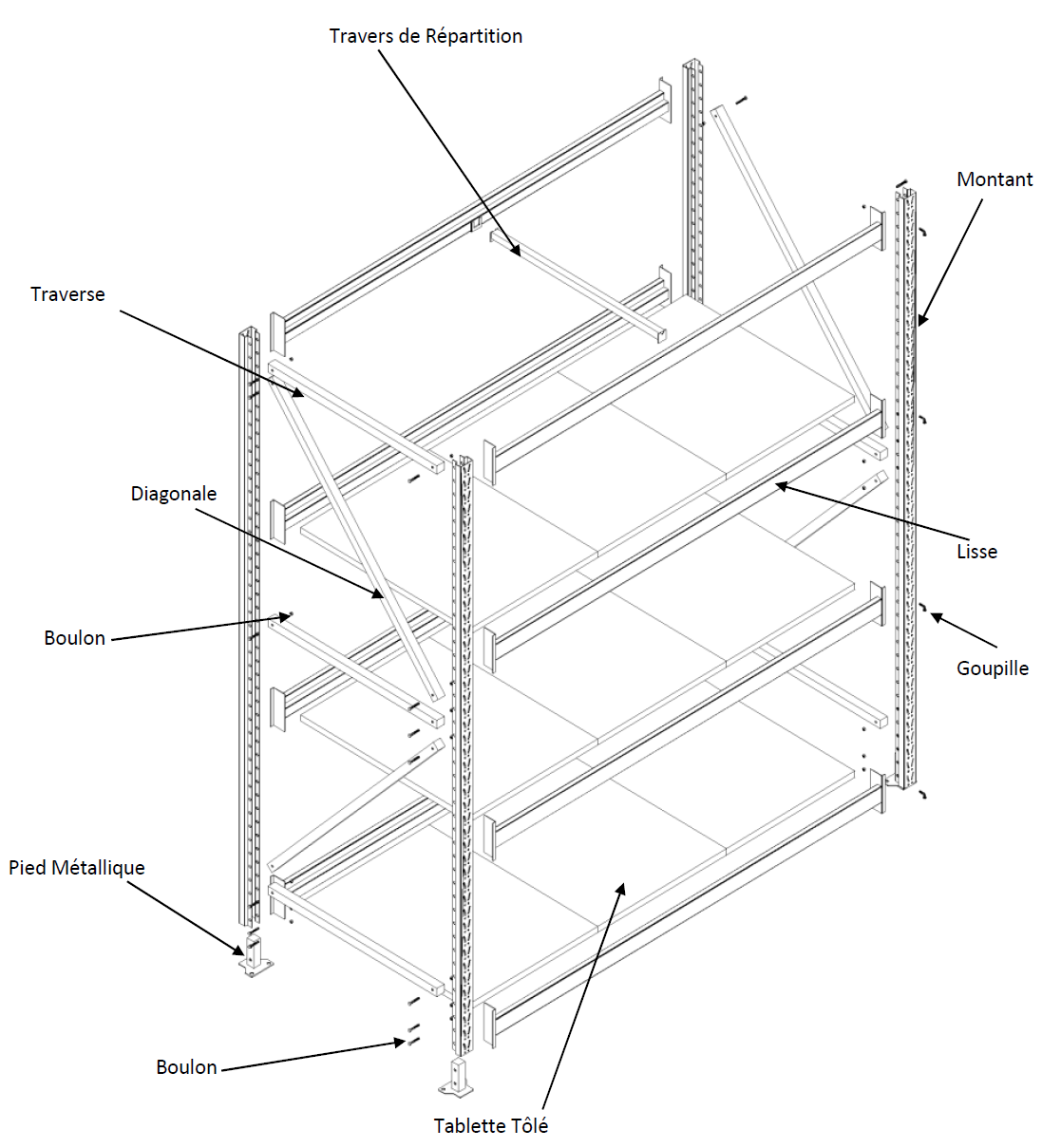 Travers de Répartition

Montant

Traverse

Diagonale

Lisse

Boulon

Goupille

Pied Métallique

Boulon

Tablette Tôlé